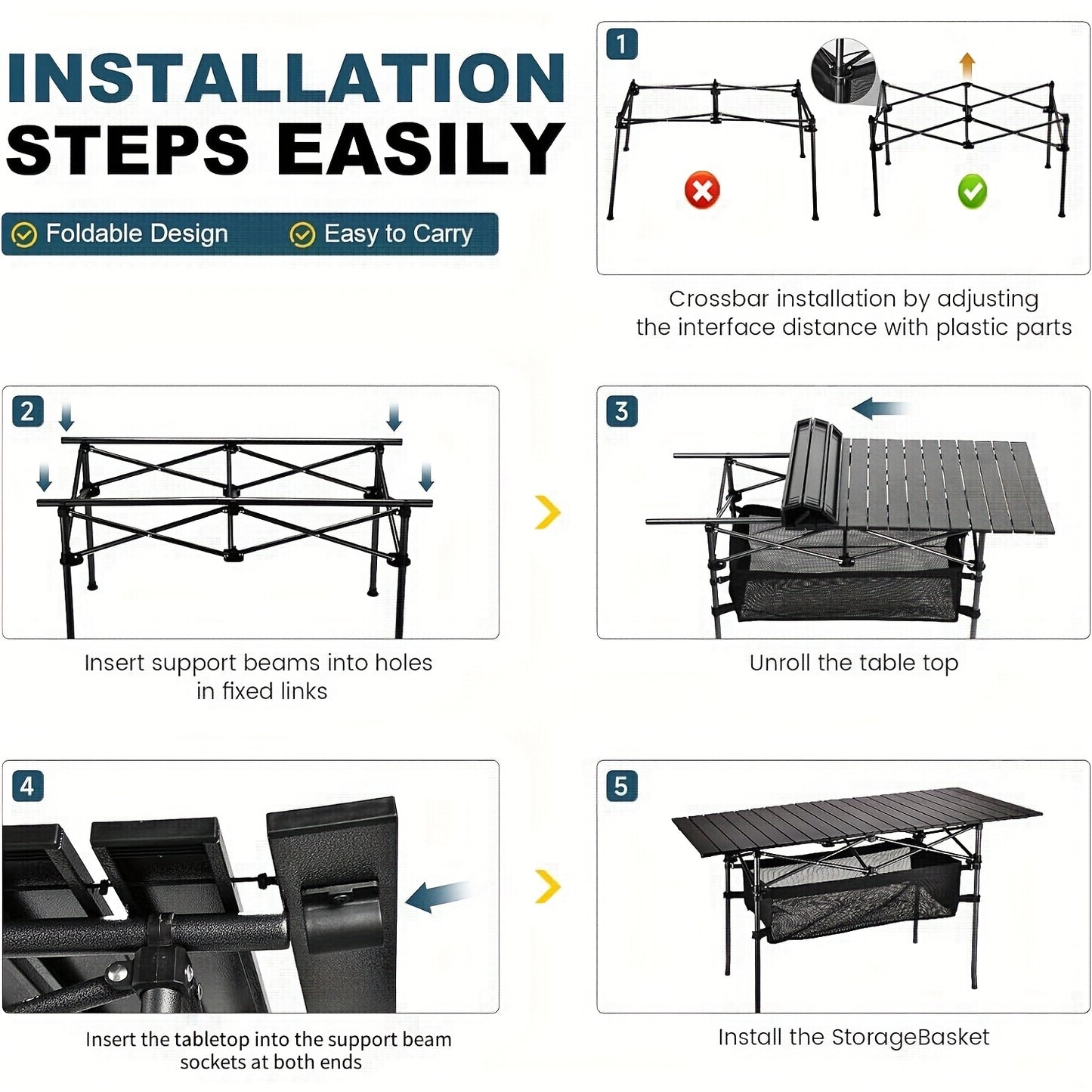 INSTALLATION
STEPS EASILY

Foldable Design
Easy to Carry

1

Crossbar installation by adjusting the interface distance with plastic parts

2

Insert support beams into holes in fixed links

3

Unroll the table top

4

Insert the tabletop into the support beam sockets at both ends

5

Install the StorageBasket