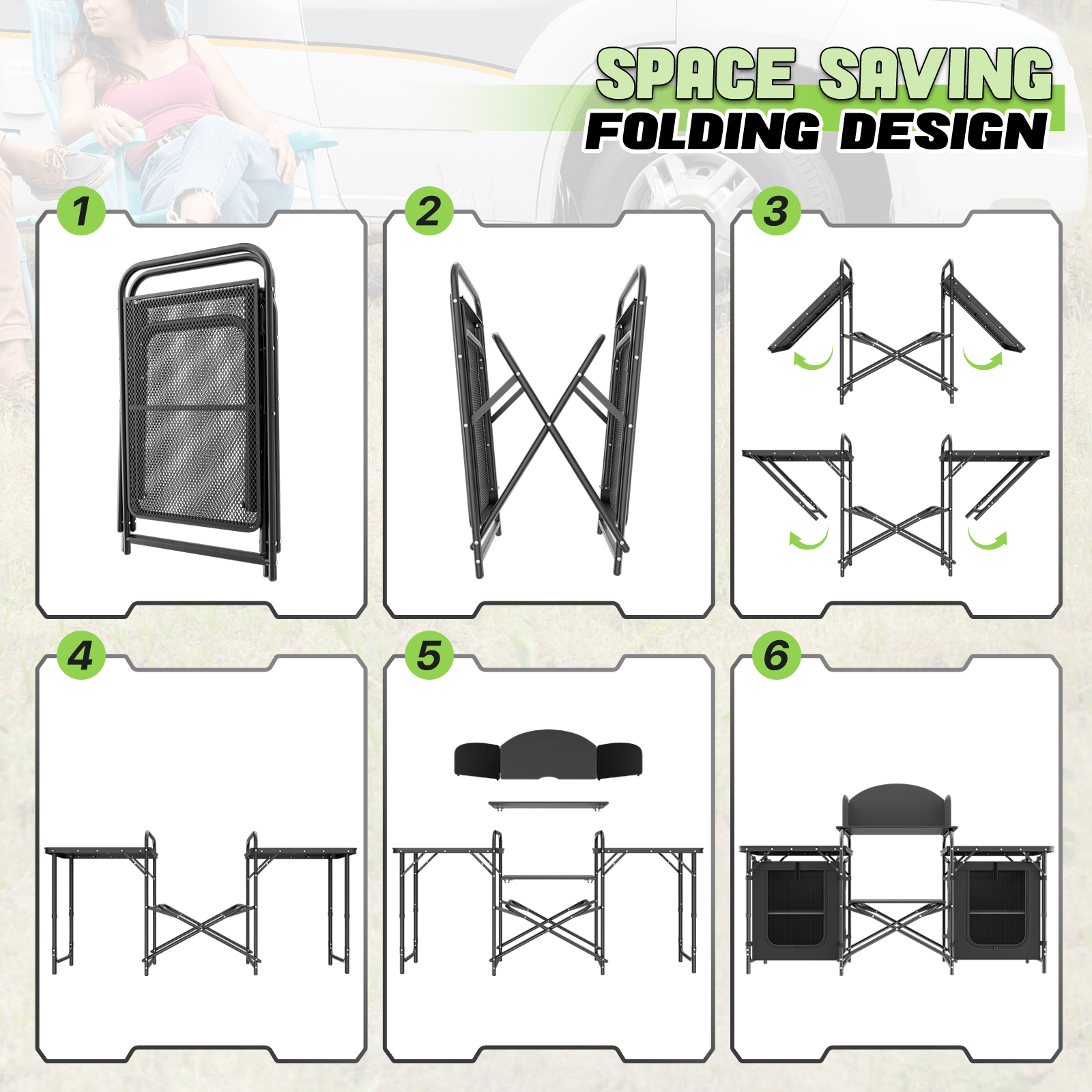 SPACE SAVING
FOLDING DESIGN

1

2

3

4

5

6