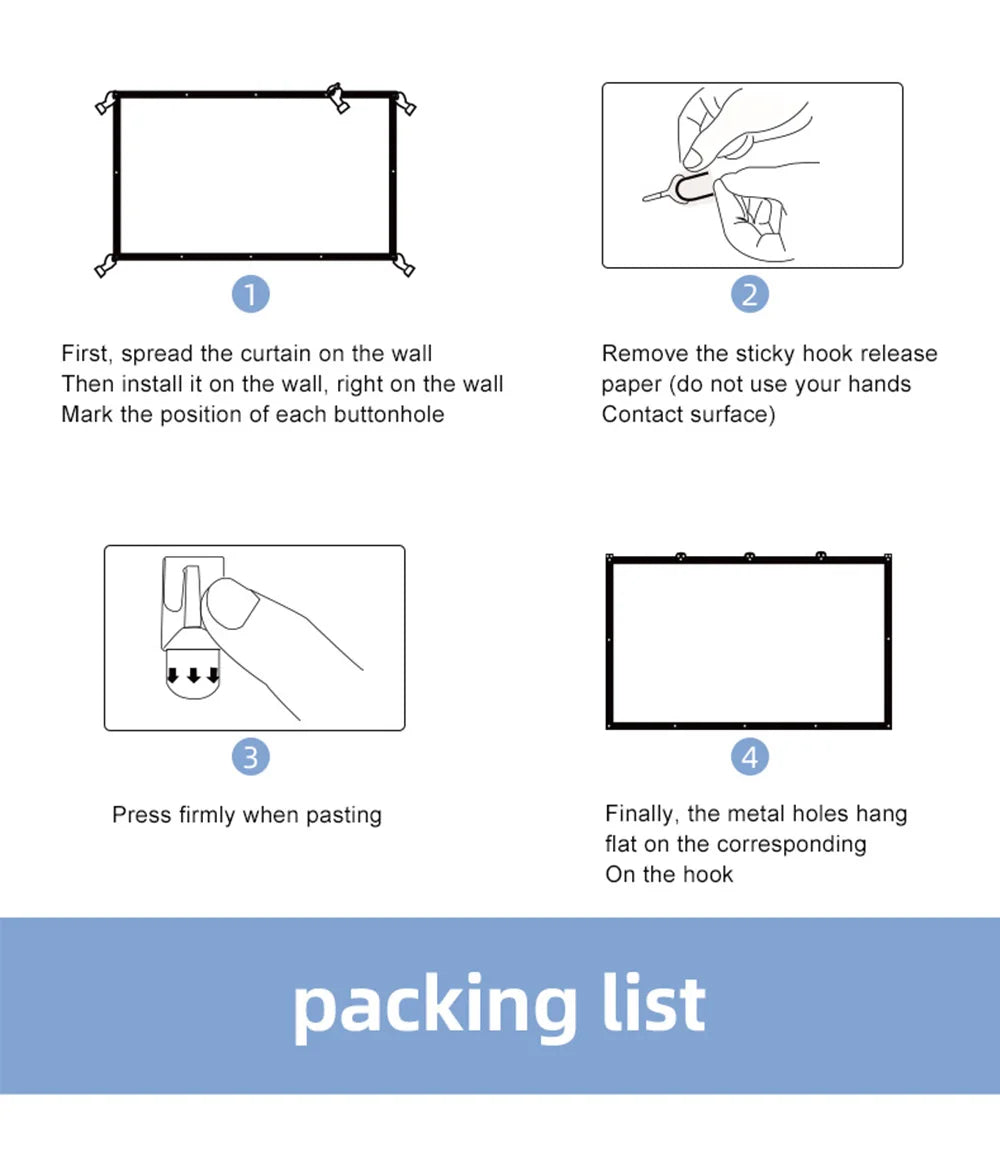 1

First, spread the curtain on the wall
Then install it on the wall, right on the wall
Mark the position of each buttonhole

2

Remove the sticky hook release paper (do not use your hands Contact surface)

3

Press firmly when pasting

4

Finally, the metal holes hang flat on the corresponding On the hook

packing list