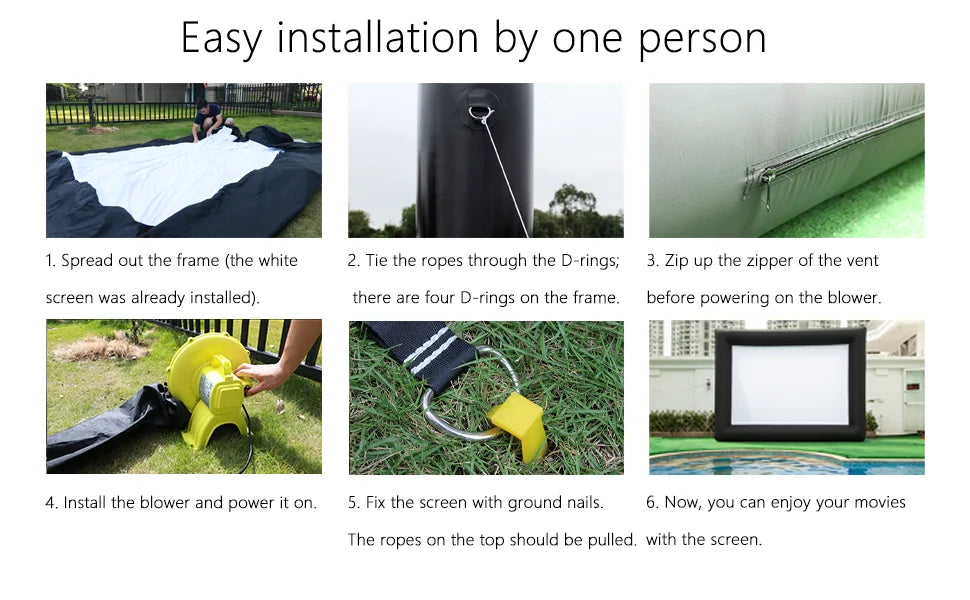 Easy installation by one person

1. Spread out the frame (the white screen was already installed).

2. Tie the ropes through the D-rings; there are four D-rings on the frame.

3. Zip up the zipper of the vent before powering on the blower.

4. Install the blower and power it on.

5. Fix the screen with ground nails. The ropes on the top should be pulled.

6. Now, you can enjoy your movies with the screen.