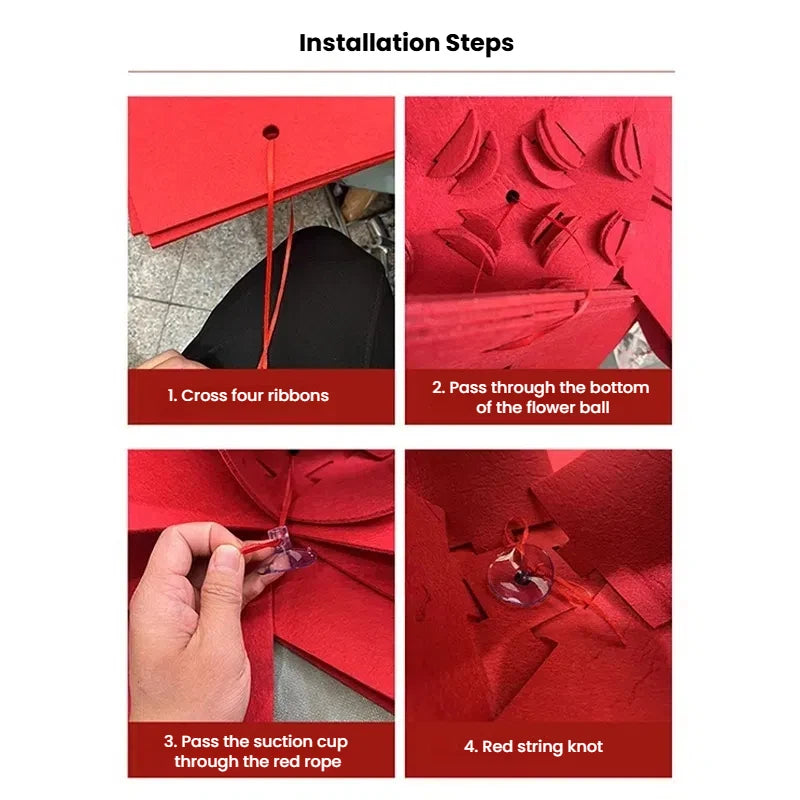 Installation Steps

1. Cross four ribbons

2. Pass through the bottom of the flower ball

3. Pass the suction cup through the red rope

4. Red string knot