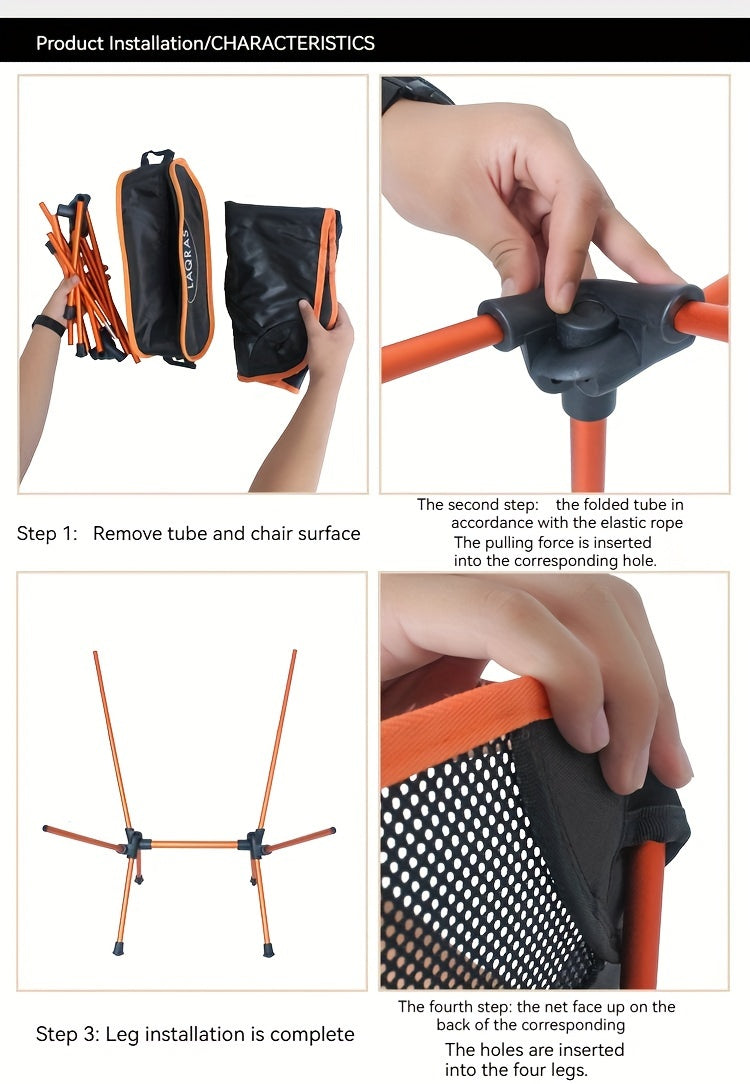 Product Installation/CHARACTERISTICS

LAQRAS

Step 1: Remove tube and chair surface

The second step: the folded tube in accordance with the elastic rope
The pulling force is inserted into the corresponding hole.

Step 3: Leg installation is complete

The fourth step: the net face up on the back of the corresponding
The holes are inserted into the four legs.