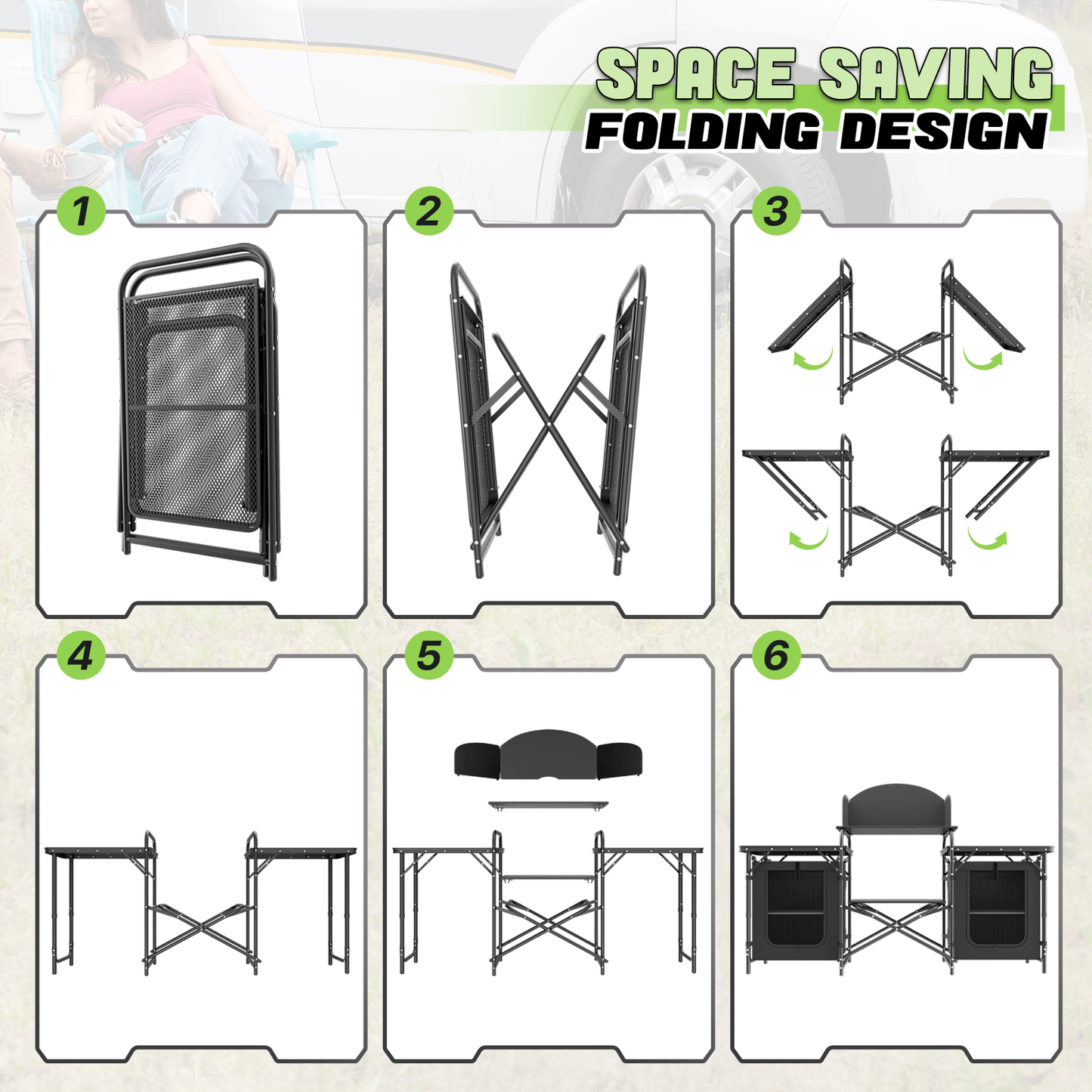 SPACE SAVING
FOLDING DESIGN

1

2

3

4

5

6